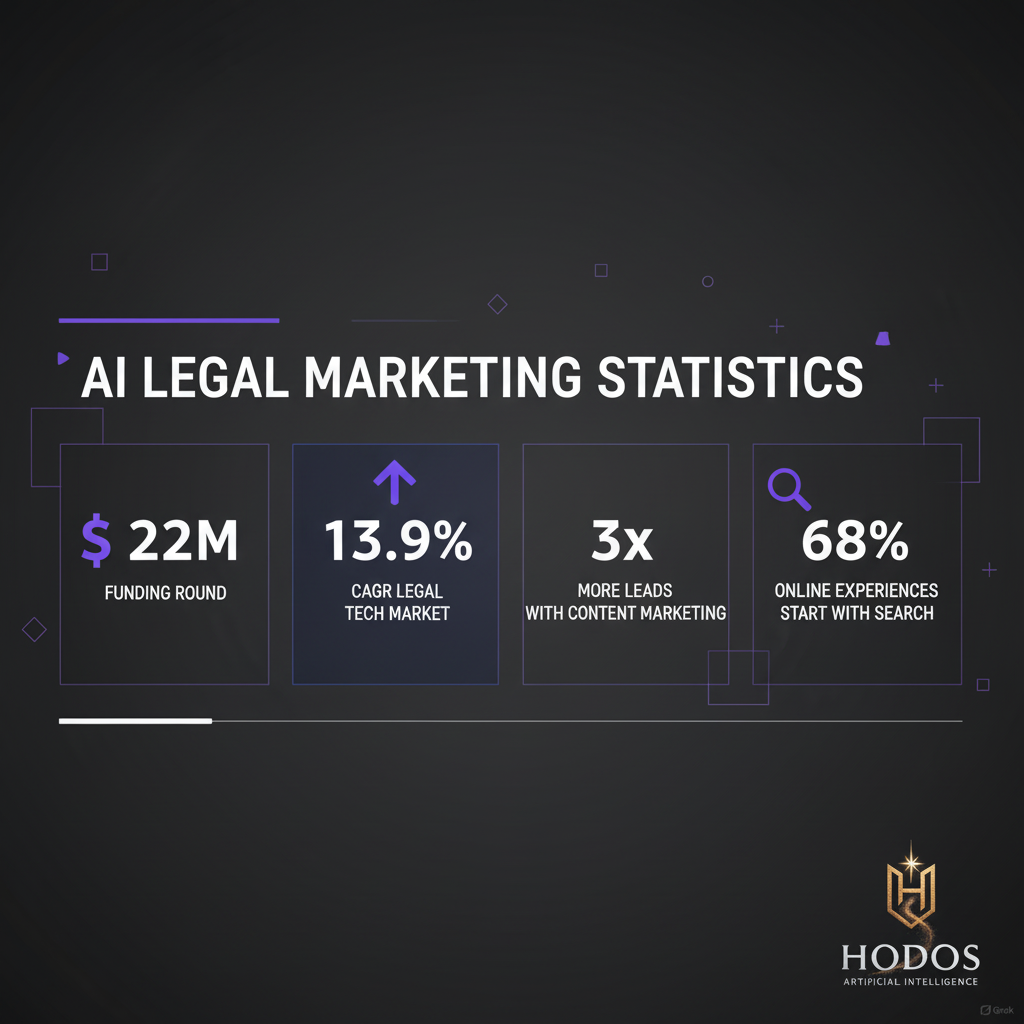 AI LEGAL MARKETING STATISTICS

$ 22M
FUNDING ROUND

13.9%
CAGR LEGAL TECH MARKET

3x
MORE LEADS WITH CONTENT MARKETING

68%
ONLINE EXPERIENCES START WITH SEARCH

HODOS
ARTIFICIAL INTELLIGENCE

Grok