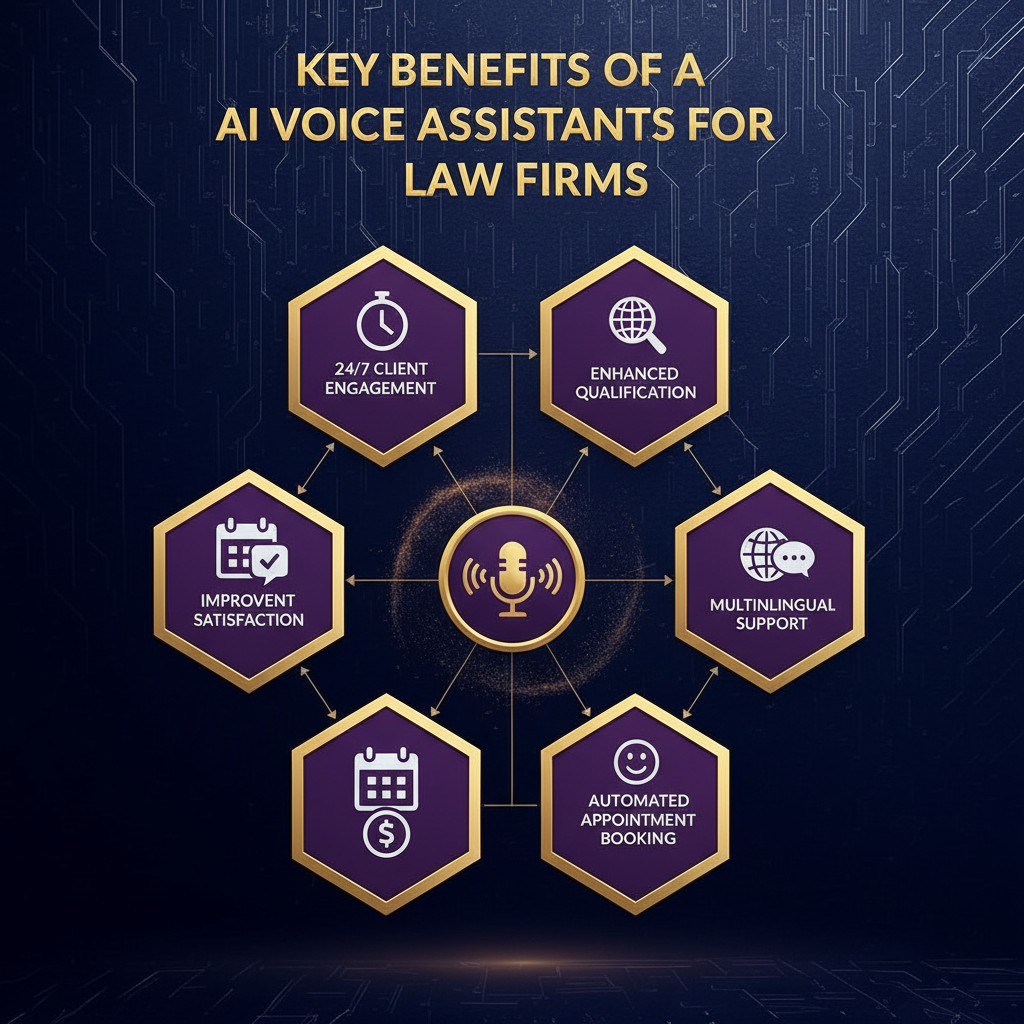 KEY BENEFITS OF A AI VOICE ASSISTANTS FOR LAW FIRMS

24/7 CLIENT ENGAGEMENT

ENHANCED QUALIFICATION

IMPROVENT SATISFACTION

MULTINLINGUAL SUPPORT

AUTOMATED APPOINTMENT BOOKING