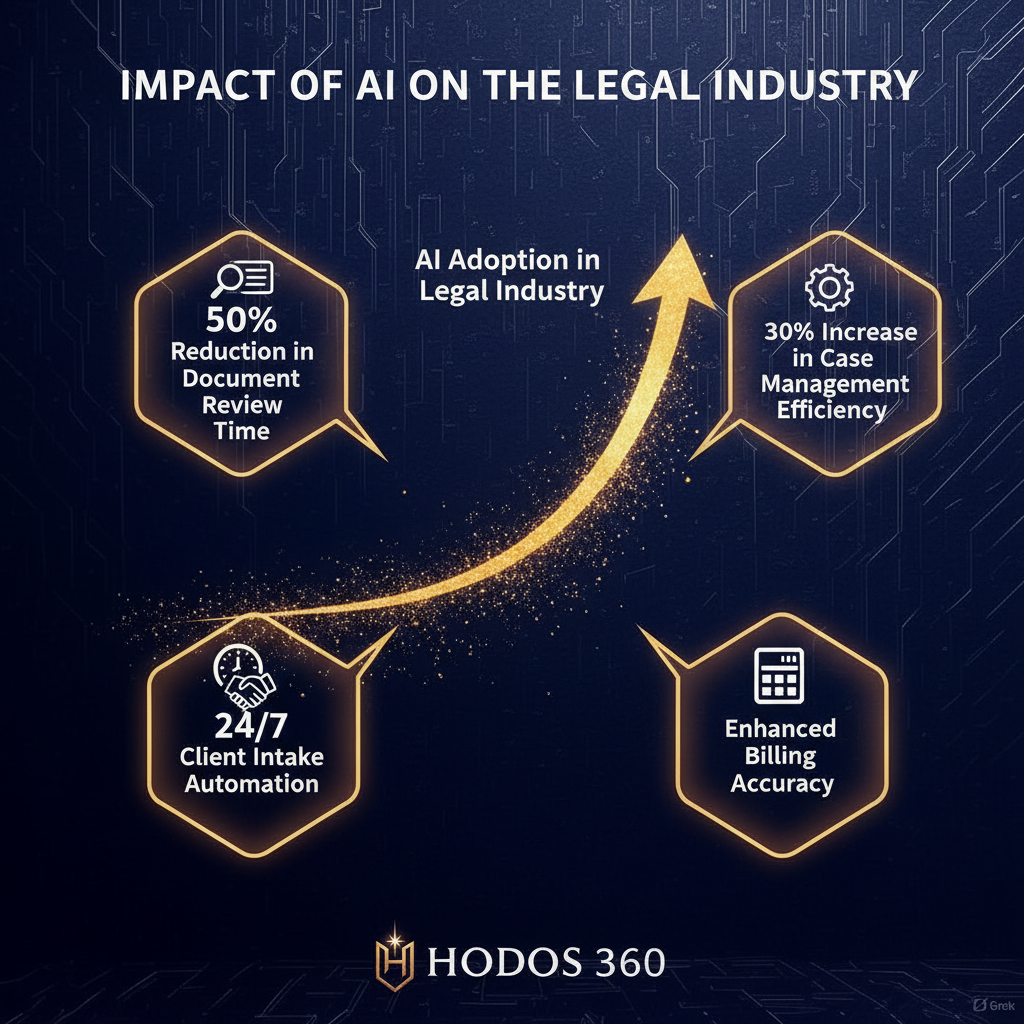 IMPACT OF AI ON THE LEGAL INDUSTRY

AI Adoption in Legal Industry

50%
Reduction in Document Review Time

30% Increase in Case Management Efficiency

24/7
Client Intake Automation

Enhanced Billing Accuracy

HODOS 360

Grok