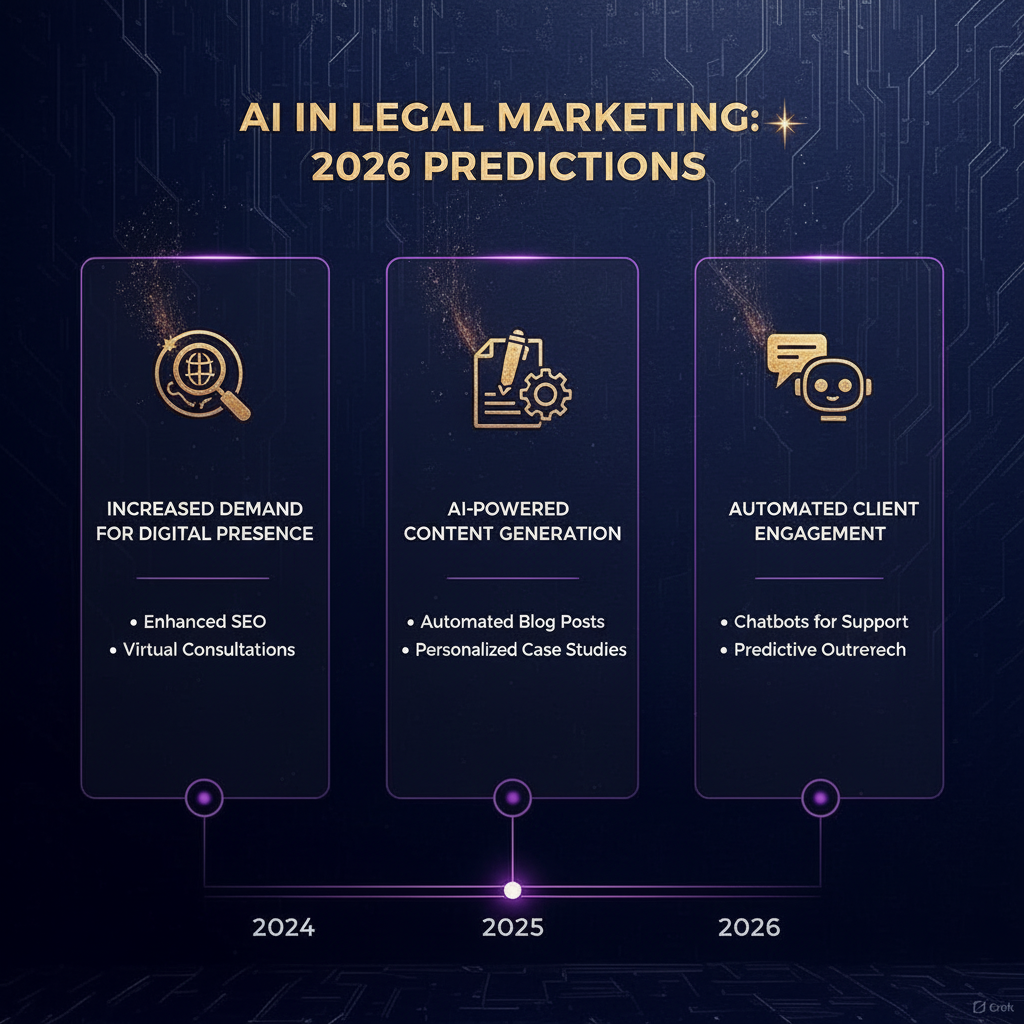 AI IN LEGAL MARKETING: 2026 PREDICTIONS

INCREASED DEMAND FOR DIGITAL PRESENCE

• Enhanced SEO
• Virtual Consultations

AI-POWERED CONTENT GENERATION

• Automated Blog Posts
• Personalized Case Studies

AUTOMATED CLIENT ENGAGEMENT

• Chatbots for Support
• Predictive Outrerech

2024

2025

2026

Grok