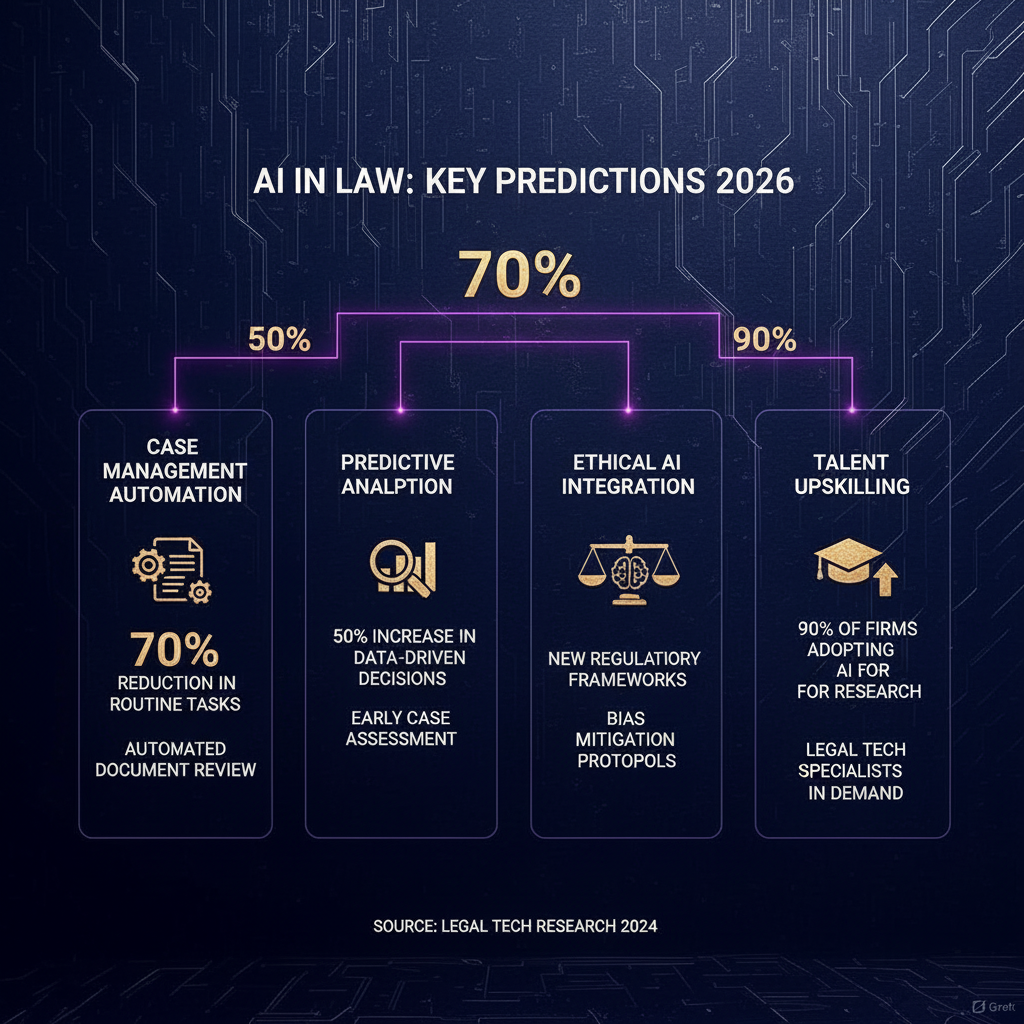 AI IN LAW: KEY PREDICTIONS 2026

70%

50%

90%

CASE MANAGEMENT AUTOMATION

70%
REDUCTION IN ROUTINE TASKS

AUTOMATED DOCUMENT REVIEW

PREDICTIVE ANALPTION

50% INCREASE IN DATA-DRIVEN DECISIONS

EARLY CASE ASSESSMENT

ETHICAL AI INTEGRATION

NEW REGULATIORY FRAMEWORKS

BIAS MITIGATION PROTOPOLS

TALENT UPSKILLING

90% OF FIRMS ADOPTING AI FOR FOR RESEARCH

LEGAL TECH SPECIALISTS IN DEMAND

SOURCE: LEGAL TECH RESEARCH 2024

Grok